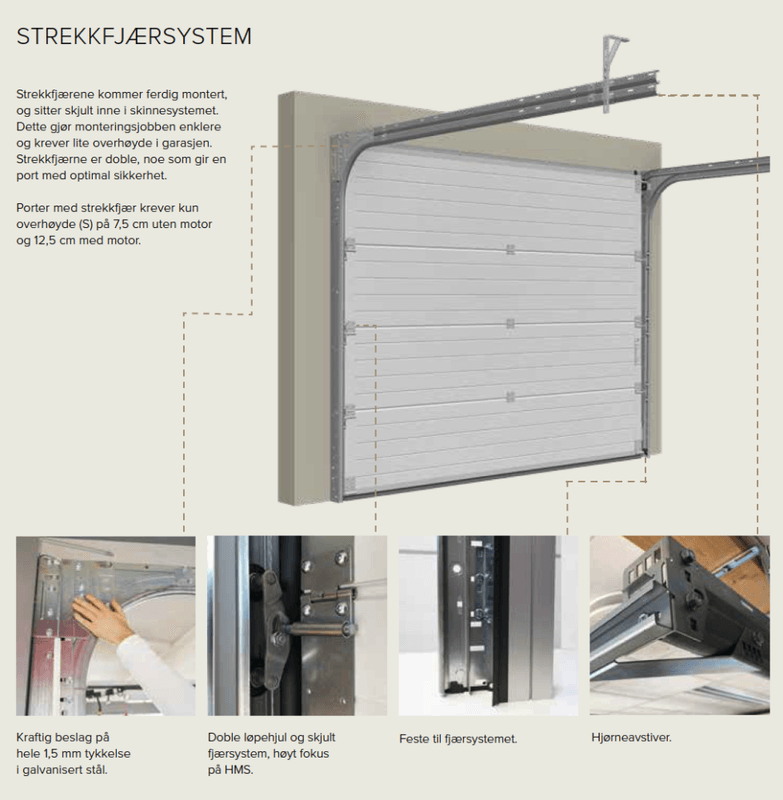 STREKKFJÆRSYSTEM

Strekkfjærene kommer ferdig montert, og sitter skjult inne i skinnesystemet. Dette gjør monteringsjobben enklere og krever lite overhøyde i garasjen. Strekkfjærne er doble, noe som gir en port med optimal sikkerhet.

Porter med strekkfjær krever kun overhøyde (S) på 7,5 cm uten motor og 12,5 cm med motor.

Kraftig beslag på hele 1,5 mm tykkelse i galvanisert stål.

Doble løpehjul og skjult fjærsystem, høyt fokus på HMS.

Feste til fjærsystemet.

Hjørneavstiver.